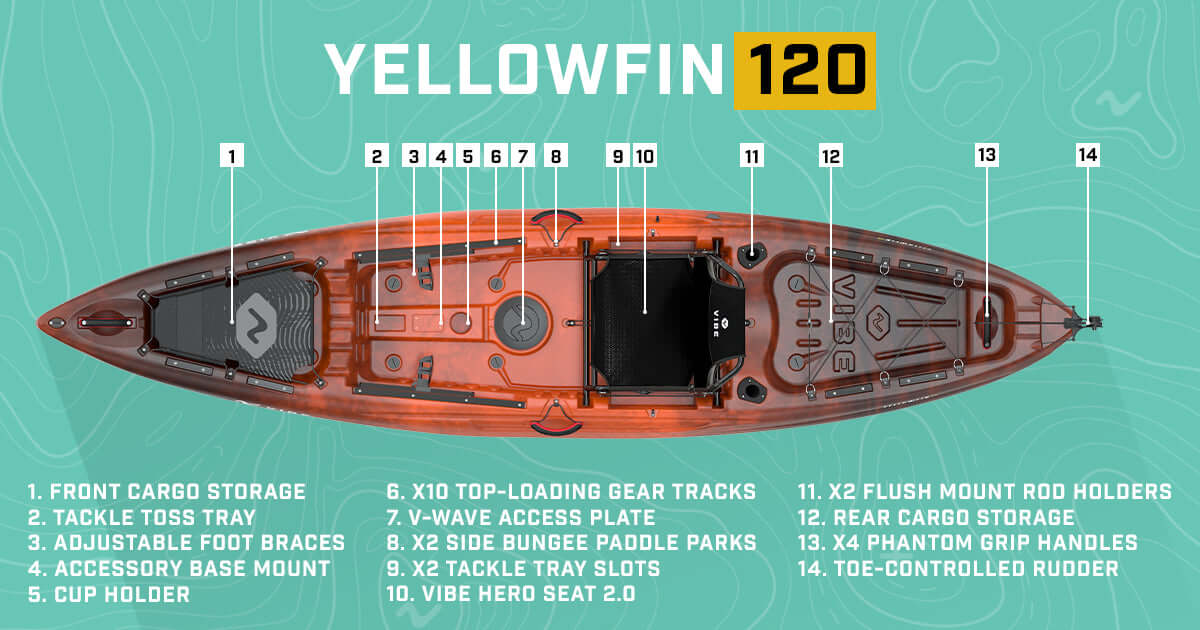 YELLOWFIN 120

1

2 3 4 5 6 7

8

9 10

11

12

13

14

VIBE

VIBE

1. FRONT CARGO STORAGE
2. TACKLE TOSS TRAY
3. ADJUSTABLE FOOT BRACES
4. ACCESSORY BASE MOUNT
5. CUP HOLDER

6. X10 TOP-LOADING GEAR TRACKS
7. V-WAVE ACCESS PLATE
8. X2 SIDE BUNGEE PADDLE PARKS
9. X2 TACKLE TRAY SLOTS
10. VIBE HERO SEAT 2.0

11. X2 FLUSH MOUNT ROD HOLDERS
12. REAR CARGO STORAGE
13. X4 PHANTOM GRIP HANDLES
14. TOE-CONTROLLED RUDDER